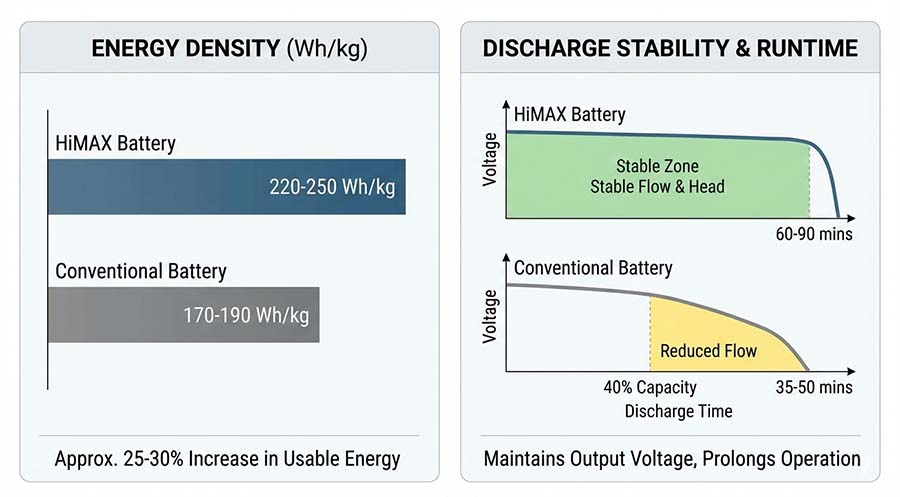 ENERGY DENSITY (Wh/kg)

HiMAX Battery

220-250 Wh/kg

Conventional Battery

170-190 Wh/kg

Approx. 25-30% Increase in Usable Energy

DISCHARGE STABILITY & RUNTIME

HiMAX Battery

Voltage

Stable Zone
Stable Flow & Head

60-90 mins

Conventional Battery

Voltage

Reduced Flow

40% Capacity

35-50 mins

Discharge Time

Maintains Output Voltage, Prolongs Operation