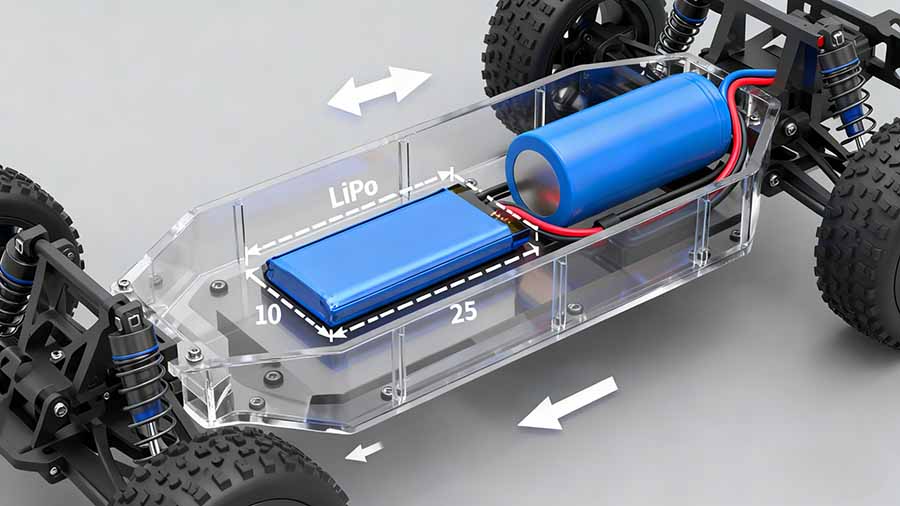 LiPo

10

25